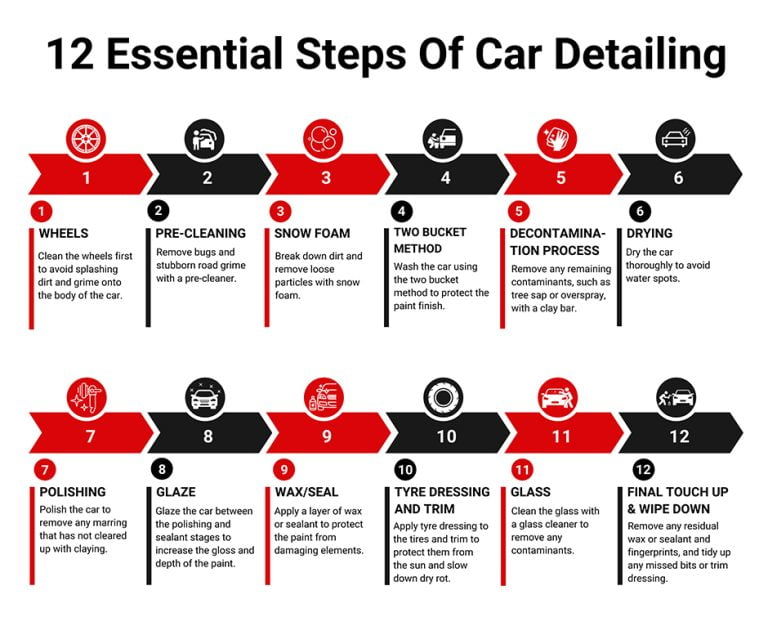 12 Essential Steps Of Car Detailing

1 2 3 4 5 6

1
WHEELS
Clean the wheels first to avoid splashing dirt and grime onto the body of the car.

2
PRE-CLEANING
Remove bugs and stubborn road grime with a pre-cleaner.

3
SNOW FOAM
Break down dirt and remove loose particles with snow foam.

4
TWO BUCKET METHOD
Wash the car using the two bucket method to protect the paint finish.

5
DECONTAMINATION PROCESS
Remove any remaining contaminants, such as tree sap or overspray, with a clay bar.

6
DRYING
Dry the car thoroughly to avoid water spots.

7 8 9 10 11 12

7
POLISHING
Polish the car to remove any marring that has not cleared up with claying.

8
GLAZE
Glaze the car between the polishing and sealant stages to increase the gloss and depth of the paint.

9
WAX/SEAL
Apply a layer of wax or sealant to protect the paint from damaging elements.

10
TYRE DRESSING AND TRIM
Apply tyre dressing to the tires and trim to protect them from the sun and slow down dry rot.

11
GLASS
Clean the glass with a glass cleaner to remove any contaminants.

12
FINAL TOUCH UP & WIPE DOWN
Remove any residual wax or sealant and fingerprints, and tidy up any missed bits or trim dressing.